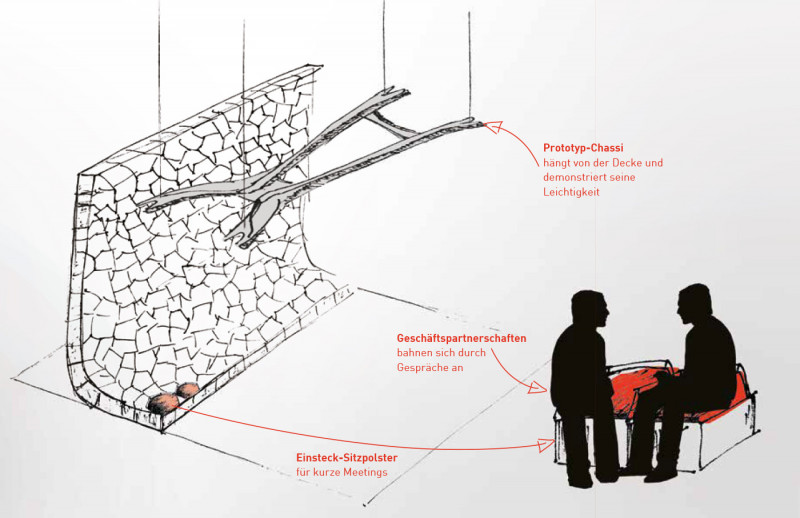 **Prototyp-Chassi**
hängt von der Decke und demonstriert seine Leichtigkeit

**Geschäftspartnerschaften**
bahnen sich durch Gespräche an

**Einsteck-Sitzpolster**
für kurze Meetings